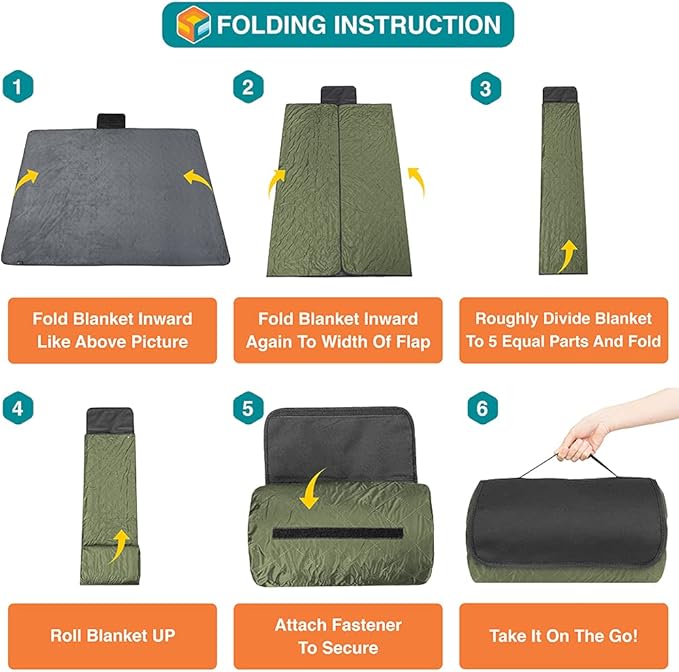 FOLDING INSTRUCTION

1

Fold Blanket Inward Like Above Picture

2

Fold Blanket Inward Again To Width Of Flap

3

Roughly Divide Blanket To 5 Equal Parts And Fold

4

Roll Blanket UP

5

Attach Fastener To Secure

6

Take It On The Go!