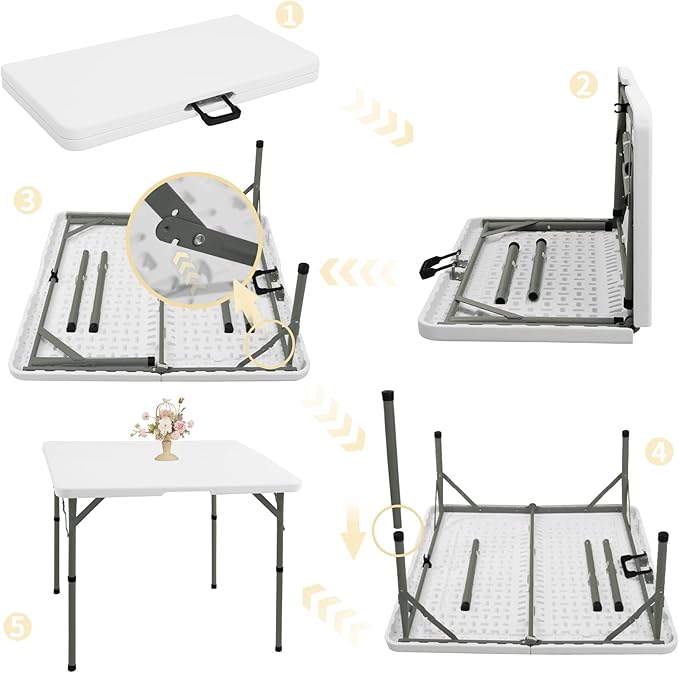 ①
②
③
④
⑤