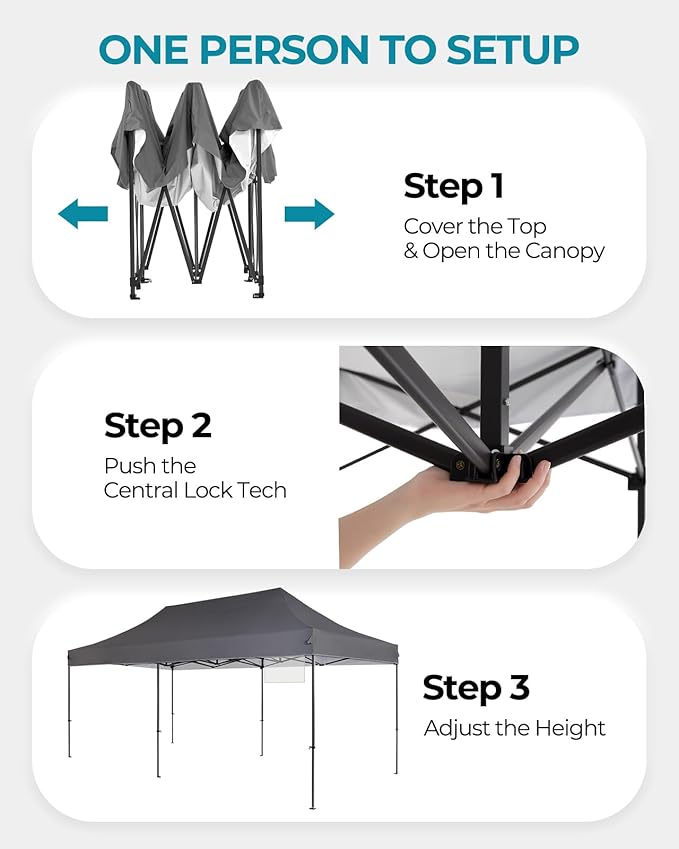 ONE PERSON TO SETUP

Step 1
Cover the Top
& Open the Canopy

Step 2
Push the
Central Lock Tech

Step 3
Adjust the Height