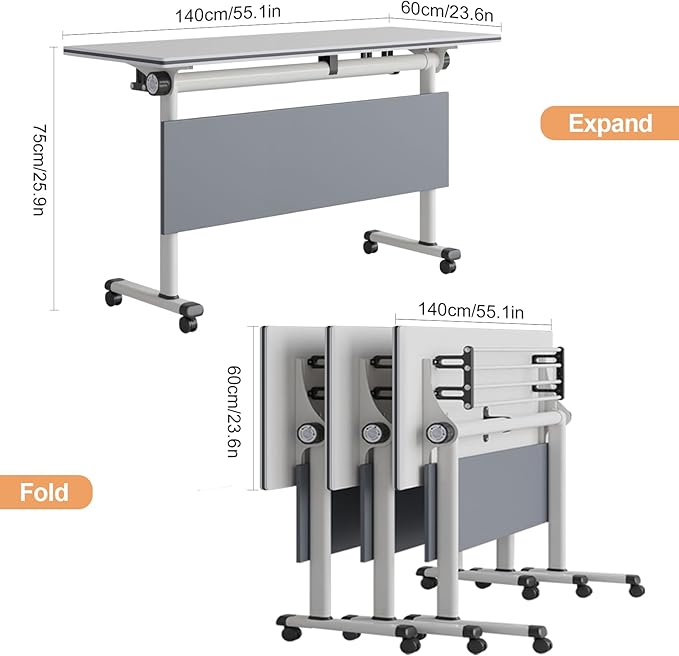 140cm/55.1in
60cm/23.6n
75cm/25.9n
Expand
140cm/55.1in
60cm/23.6n
Fold