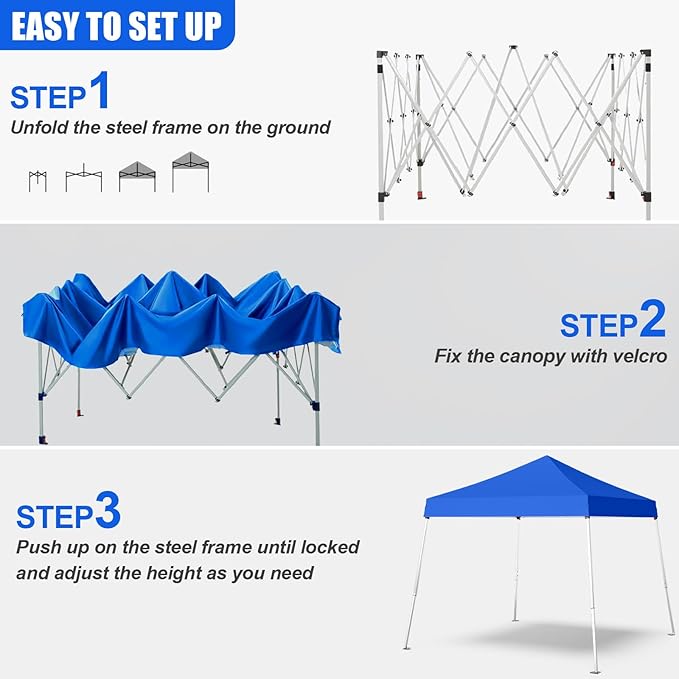 EASY TO SET UP

STEP1
Unfold the steel frame on the ground

STEP2
Fix the canopy with velcro

STEP3
Push up on the steel frame until locked and adjust the height as you need