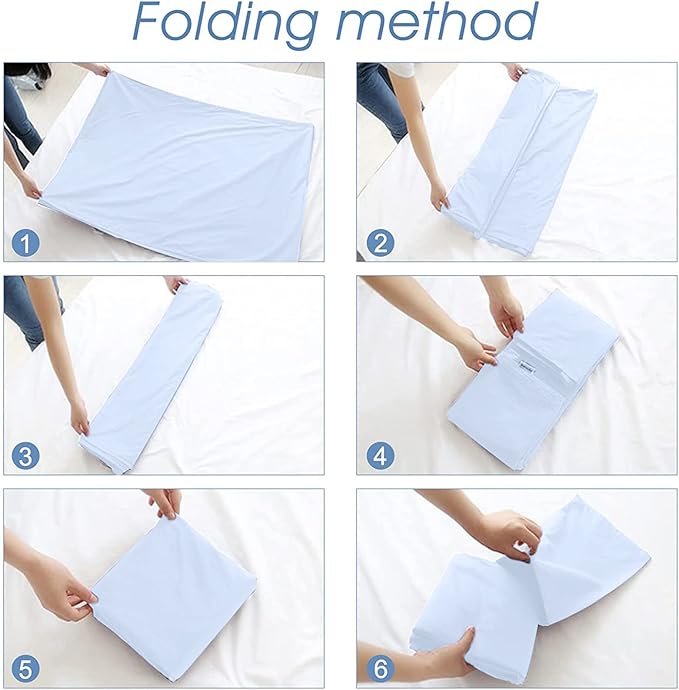 Folding method

1

2

3

4

5

6