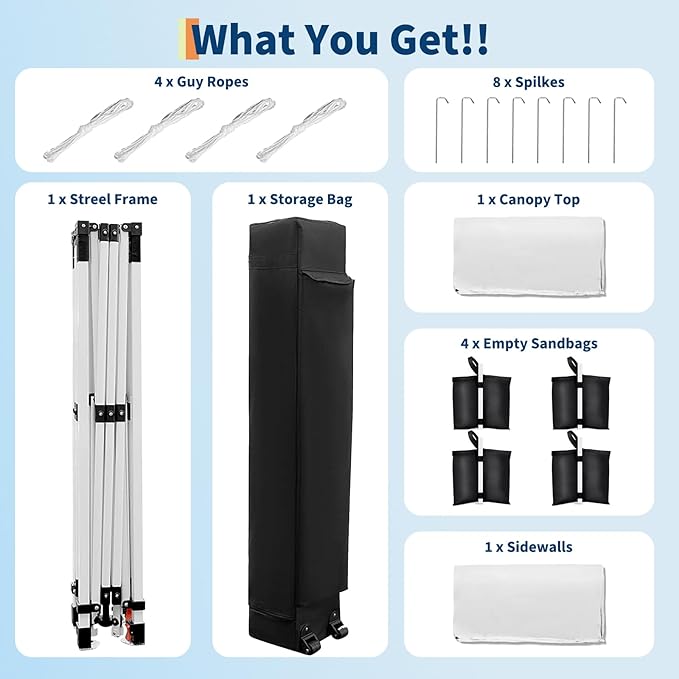 What You Get!!

4 x Guy Ropes

8 x Spilkes

1 x Streel Frame

1 x Storage Bag

1 x Canopy Top

4 x Empty Sandbags

1 x Sidewalls