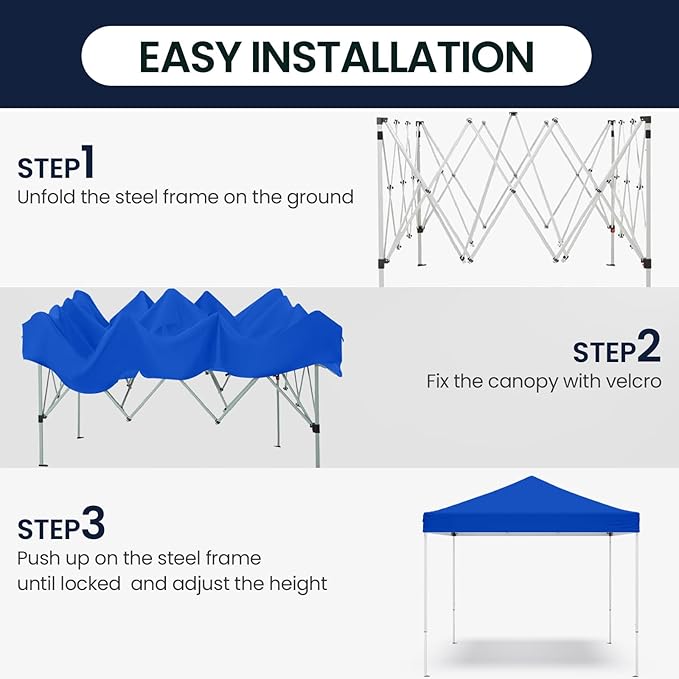 EASY INSTALLATION

STEP1
Unfold the steel frame on the ground

STEP2
Fix the canopy with velcro

STEP3
Push up on the steel frame
until locked  and adjust the height