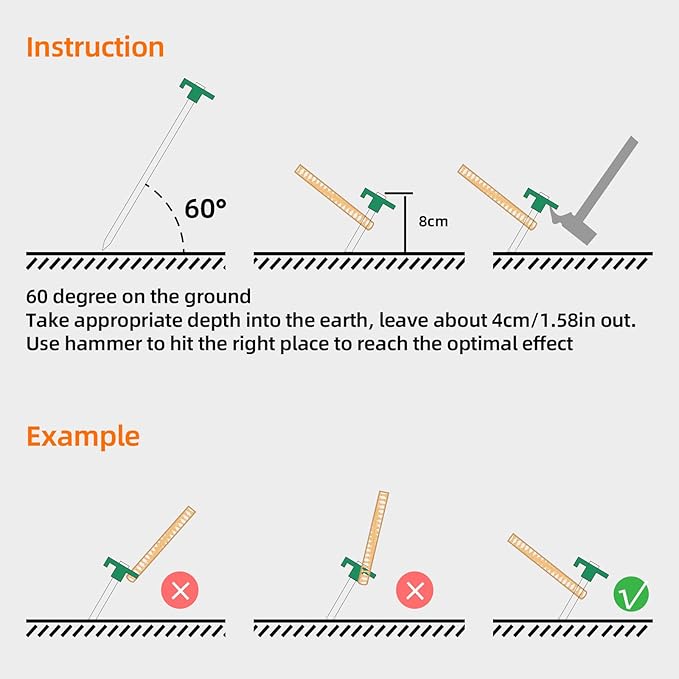 Instruction

60°

8cm

60 degree on the ground
Take appropriate depth into the earth, leave about 4cm/1.58in out.
Use hammer to hit the right place to reach the optimal effect

Example