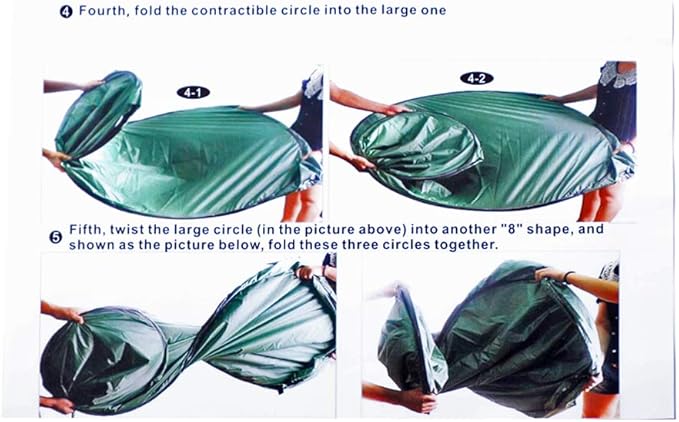 ❹ Fourth, fold the contractible circle into the large one

4-1

4-2

❺ Fifth, twist the large circle (in the picture above) into another "8" shape, and shown as the picture below, fold these three circles together.