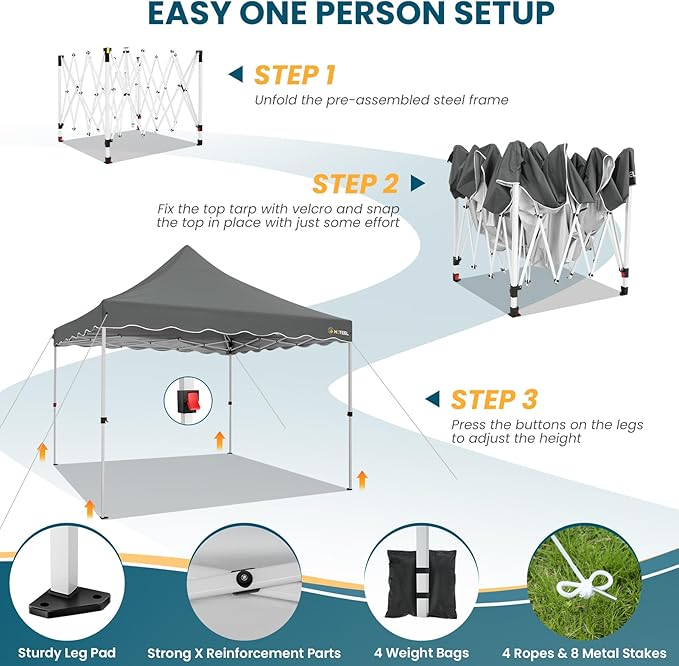 EASY ONE PERSON SETUP

STEP 1
Unfold the pre-assembled steel frame

STEP 2
Fix the top tarp with velcro and snap the top in place with just some effort

HOTEEL

STEP 3
Press the buttons on the legs to adjust the height

Sturdy Leg Pad
Strong X Reinforcement Parts
4 Weight Bags
4 Ropes & 8 Metal Stakes