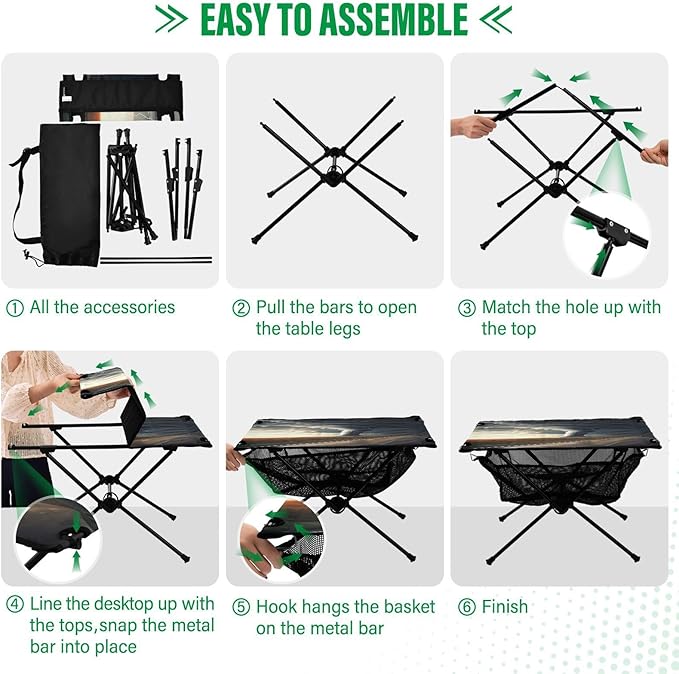 ≫ EASY TO ASSEMBLE ≪

① All the accessories

② Pull the bars to open the table legs

③ Match the hole up with the top

④ Line the desktop up with the tops,snap the metal bar into place

⑤ Hook hangs the basket on the metal bar

⑥ Finish