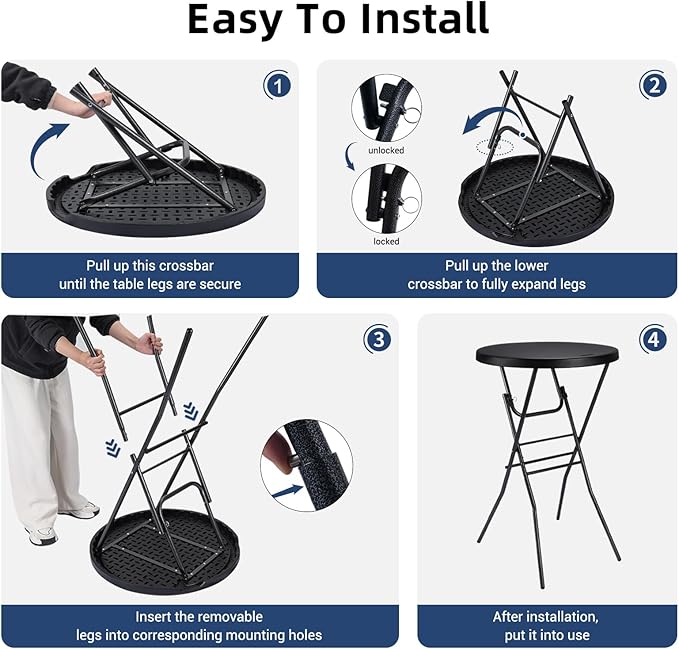 Easy To Install

1

Pull up this crossbar until the table legs are secure

2

unlocked

locked

Pull up the lower crossbar to fully expand legs

3

Insert the removable legs into corresponding mounting holes

4

After installation, put it into use