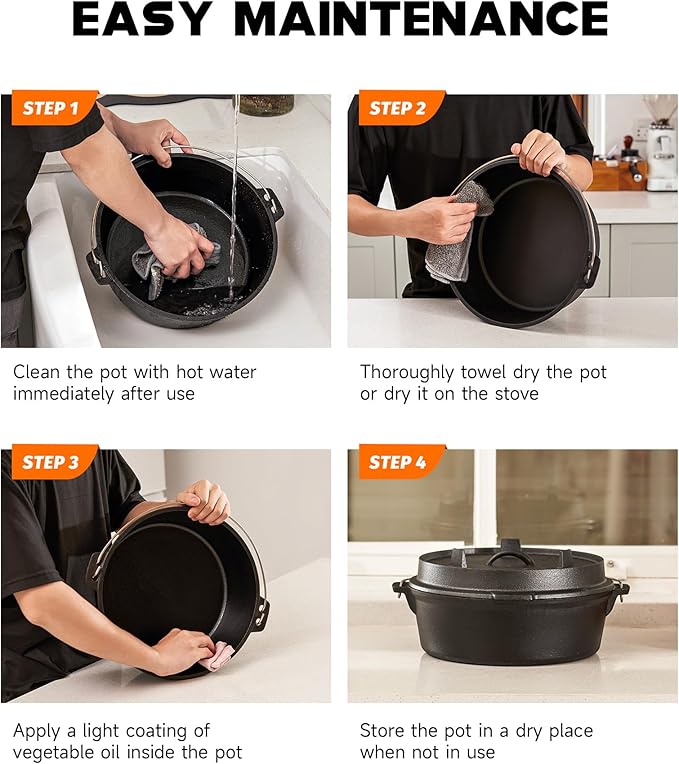 EASY MAINTENANCE

STEP 1

Clean the pot with hot water immediately after use

STEP 2

Thoroughly towel dry the pot or dry it on the stove

STEP 3

Apply a light coating of vegetable oil inside the pot

STEP 4

Store the pot in a dry place when not in use