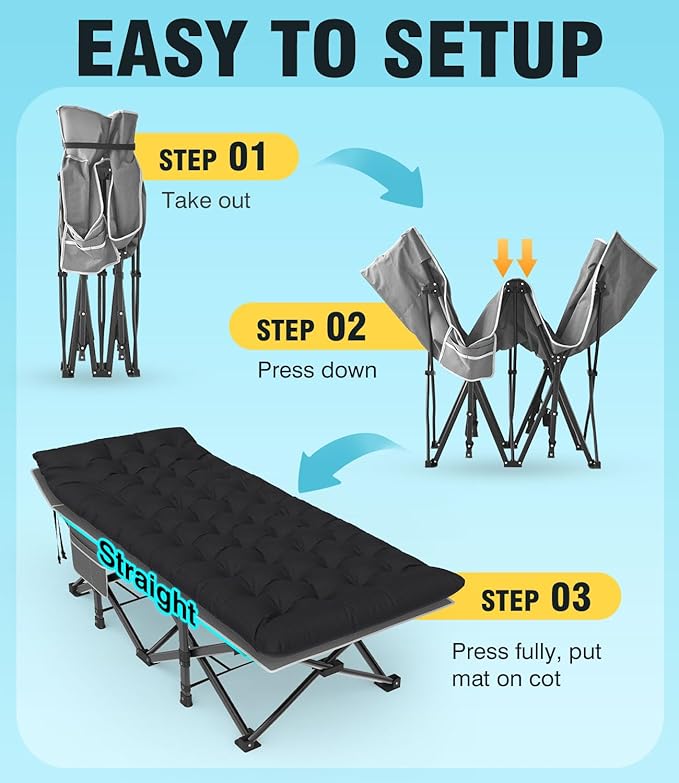 EASY TO SETUP

STEP 01
Take out

STEP 02
Press down

Straight

STEP 03
Press fully, put mat on cot