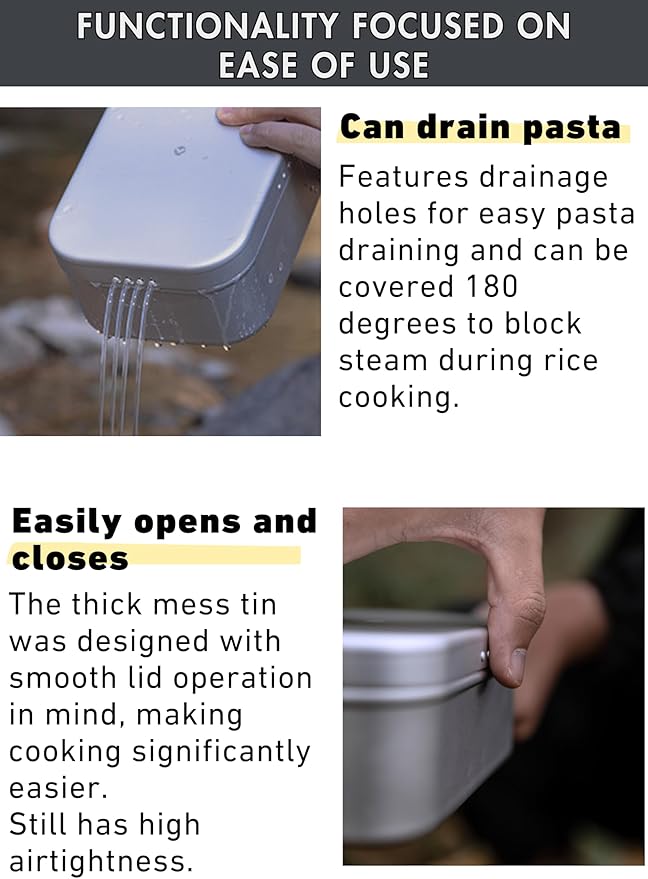 FUNCTIONALITY FOCUSED ON EASE OF USE

Can drain pasta

Features drainage holes for easy pasta draining and can be covered 180 degrees to block steam during rice cooking.

Easily opens and closes

The thick mess tin was designed with smooth lid operation in mind, making cooking significantly easier.
Still has high airtightness.