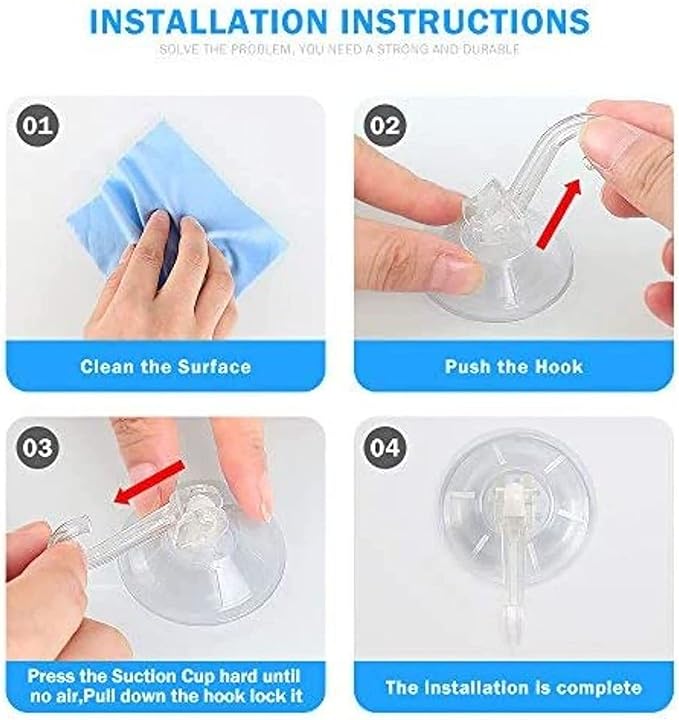 INSTALLATION INSTRUCTIONS

SOLVE THE PROBLEM, YOU NEED A STRONG AND DURABLE

01

Clean the Surface

02

Push the Hook

03

Press the Suction Cup hard until no air,Pull down the hook lock it

04

The installation is complete