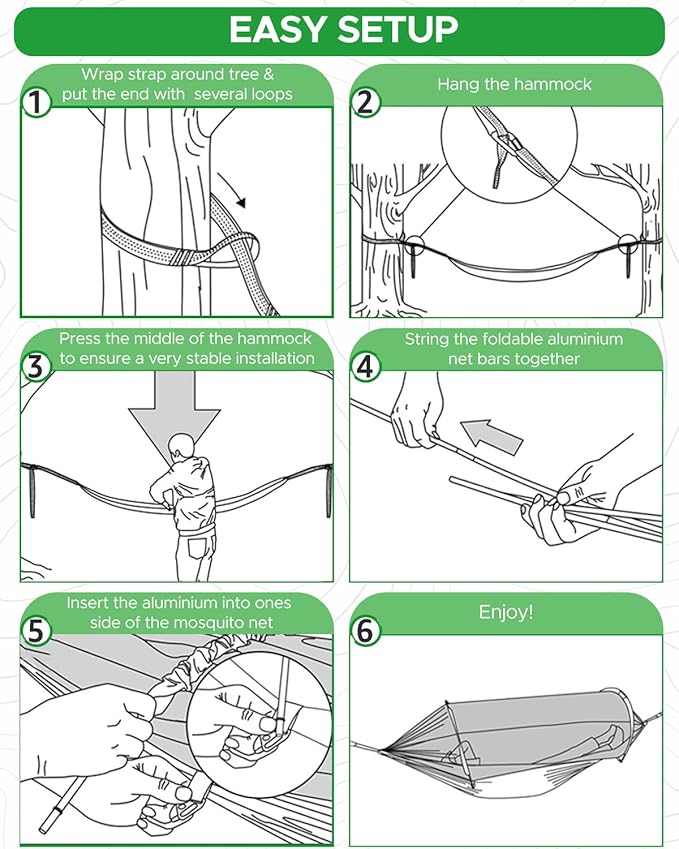 EASY SETUP

1 Wrap strap around tree & put the end with several loops

2 Hang the hammock

3 Press the middle of the hammock to ensure a very stable installation

4 String the foldable aluminium net bars together

5 Insert the aluminium into ones side of the mosquito net

6 Enjoy!