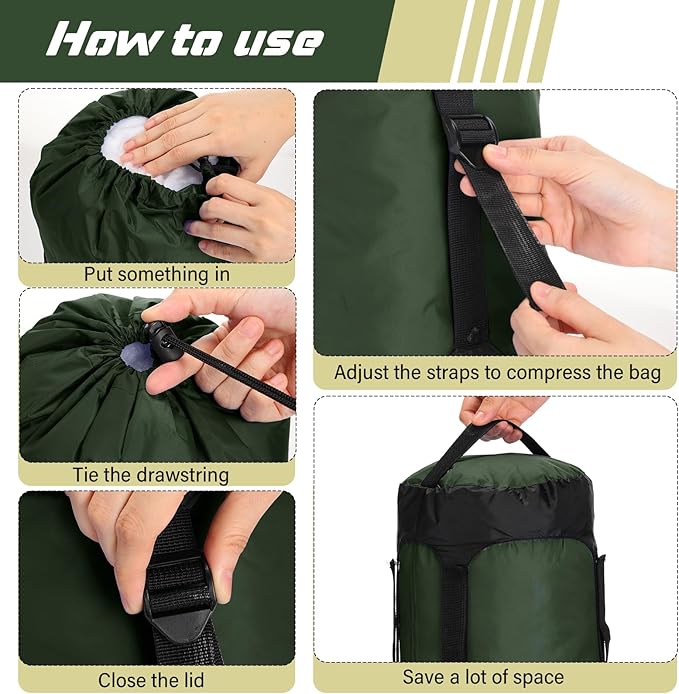 How to use

Put something in

Tie the drawstring

Close the lid

Adjust the straps to compress the bag

Save a lot of space