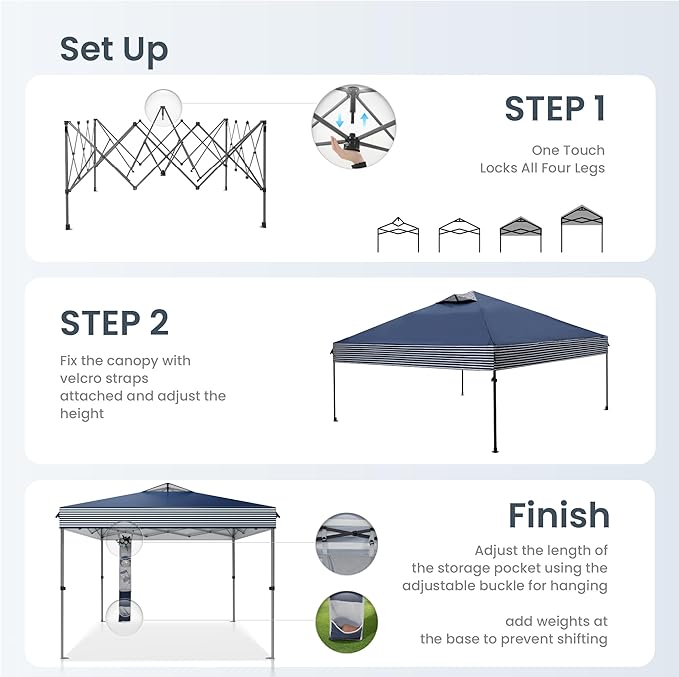 Set Up

STEP 1

One Touch
Locks All Four Legs

STEP 2

Fix the canopy with velcro straps attached and adjust the height

Finish

Adjust the length of the storage pocket using the adjustable buckle for hanging

add weights at the base to prevent shifting