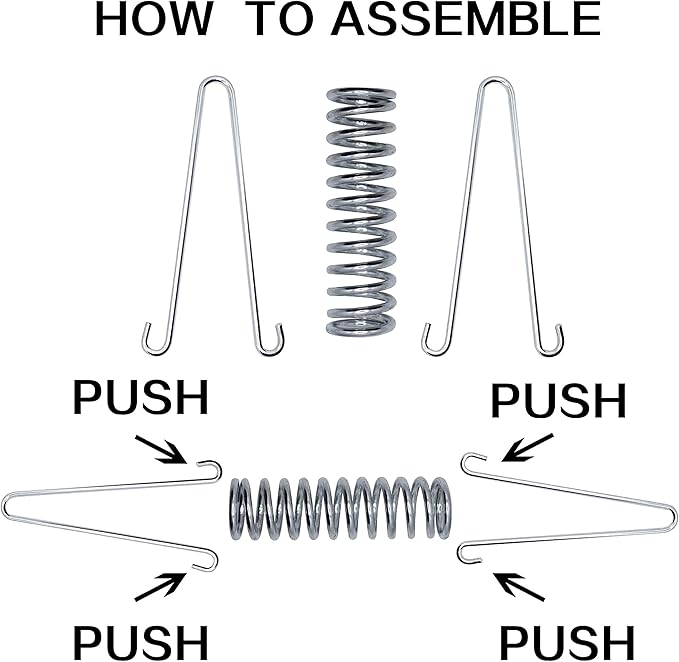 HOW TO ASSEMBLE

PUSH

PUSH

PUSH

PUSH