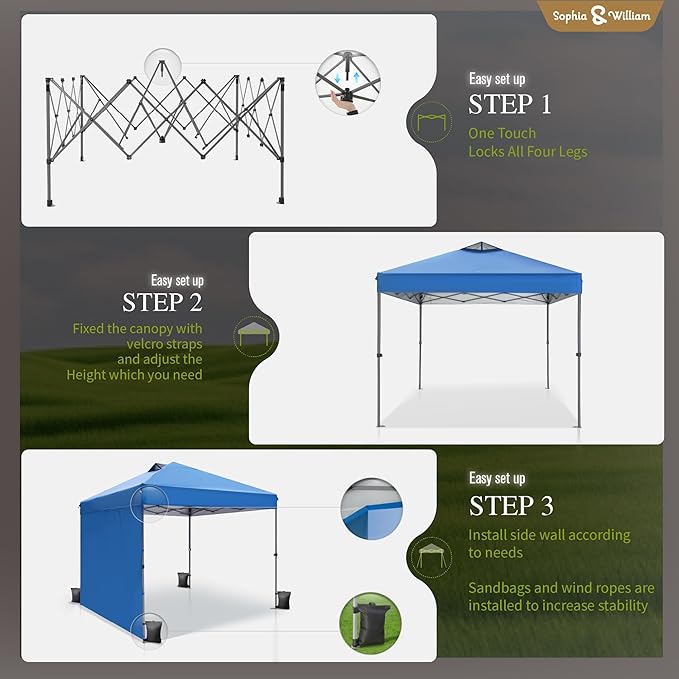 Sophia & William

Easy set up
STEP 1
One Touch
Locks All Four Legs

Easy set up
STEP 2
Fixed the canopy with velcro straps and adjust the Height which you need

Easy set up
STEP 3
Install side wall according to needs

Sandbags and wind ropes are installed to increase stability