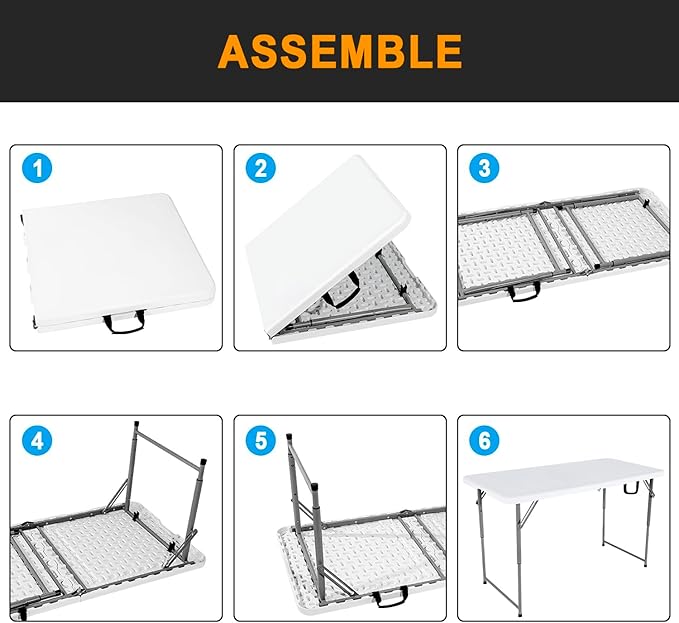 ASSEMBLE

1

2

3

4

5

6