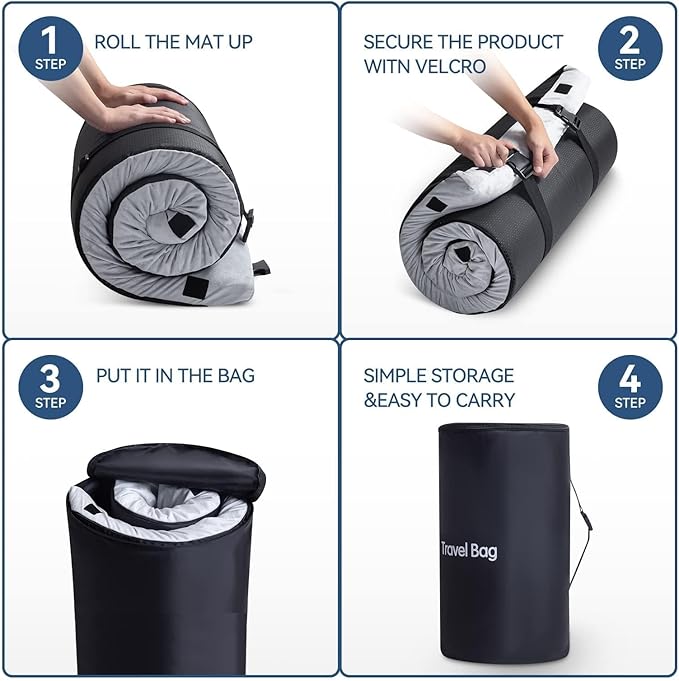 1
STEP
ROLL THE MAT UP

SECURE THE PRODUCT WITN VELCRO
2
STEP

3
STEP
PUT IT IN THE BAG

SIMPLE STORAGE &EASY TO CARRY
4
STEP

Travel Bag