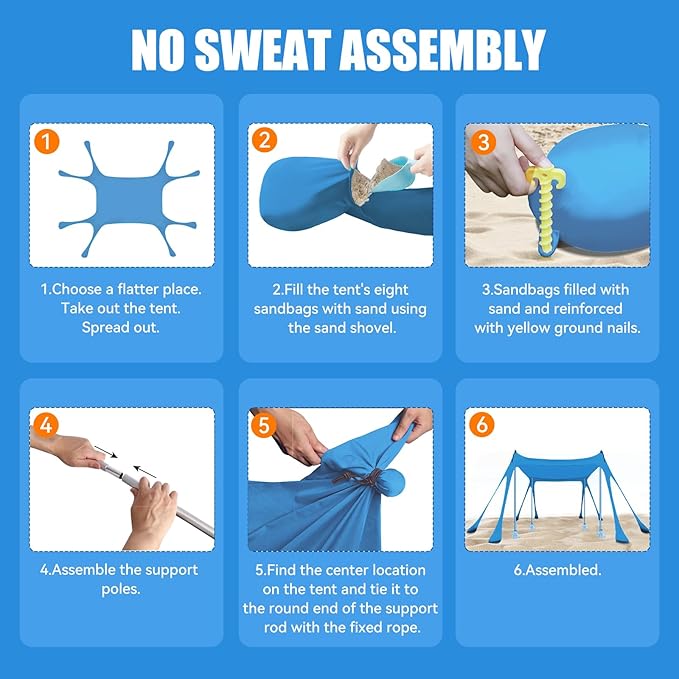 NO SWEAT ASSEMBLY

1

1.Choose a flatter place. Take out the tent. Spread out.

2

2.Fill the tent's eight sandbags with sand using the sand shovel.

3

3.Sandbags filled with sand and reinforced with yellow ground nails.

4

4.Assemble the support poles.

5

5.Find the center location on the tent and tie it to the round end of the support rod with the fixed rope.

6

6.Assembled.