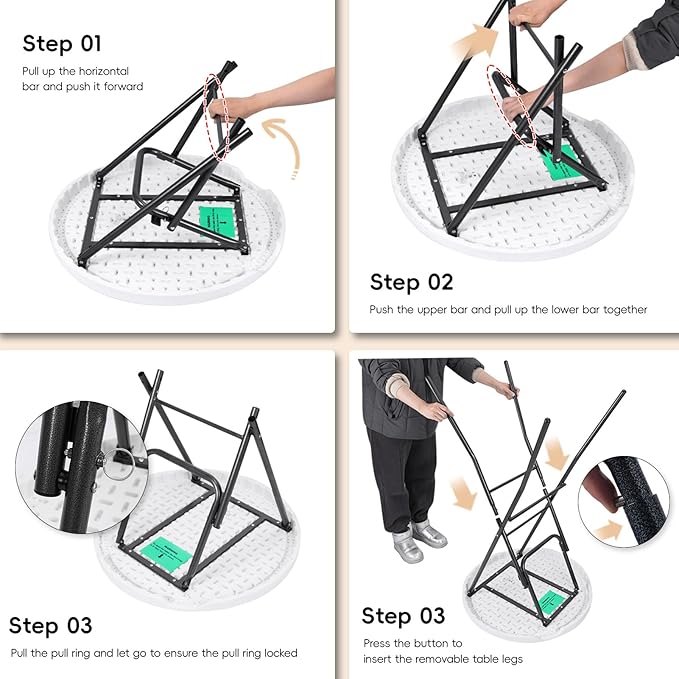 Step 01

Pull up the horizontal bar and push it forward

Step 02

Push the upper bar and pull up the lower bar together

Step 03

Pull the pull ring and let go to ensure the pull ring locked

Step 03

Press the button to insert the removable table legs