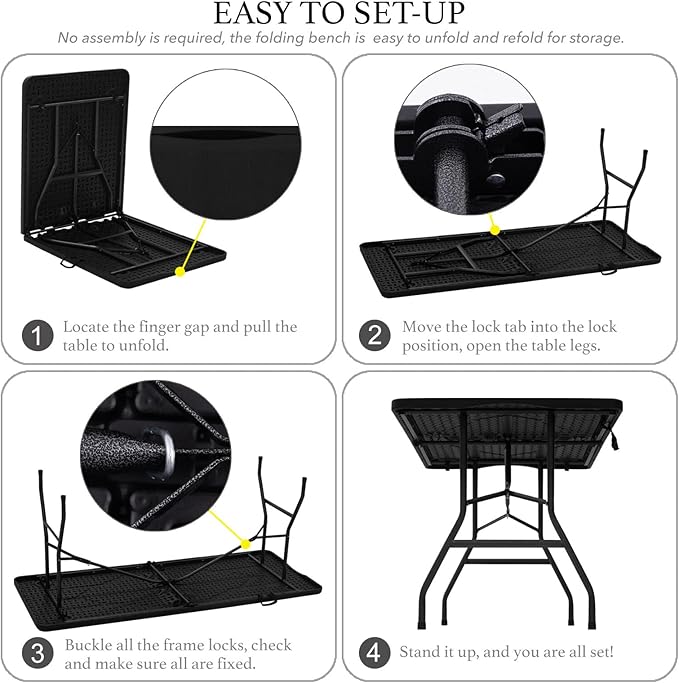 EASY TO SET-UP

No assembly is required, the folding bench is easy to unfold and refold for storage.

1 Locate the finger gap and pull the table to unfold.

2 Move the lock tab into the lock position, open the table legs.

3 Buckle all the frame locks, check and make sure all are fixed.

4 Stand it up, and you are all set!