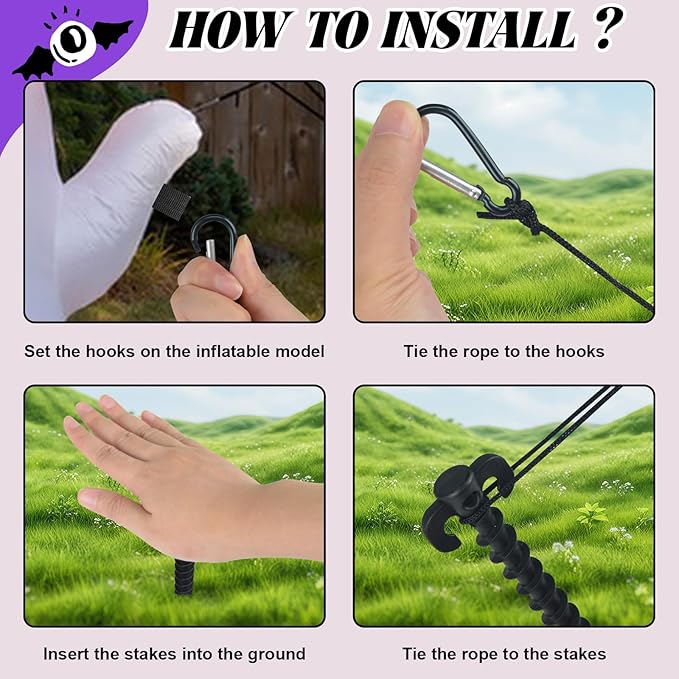 HOW TO INSTALL ?

Set the hooks on the inflatable model

Tie the rope to the hooks

Insert the stakes into the ground

Tie the rope to the stakes