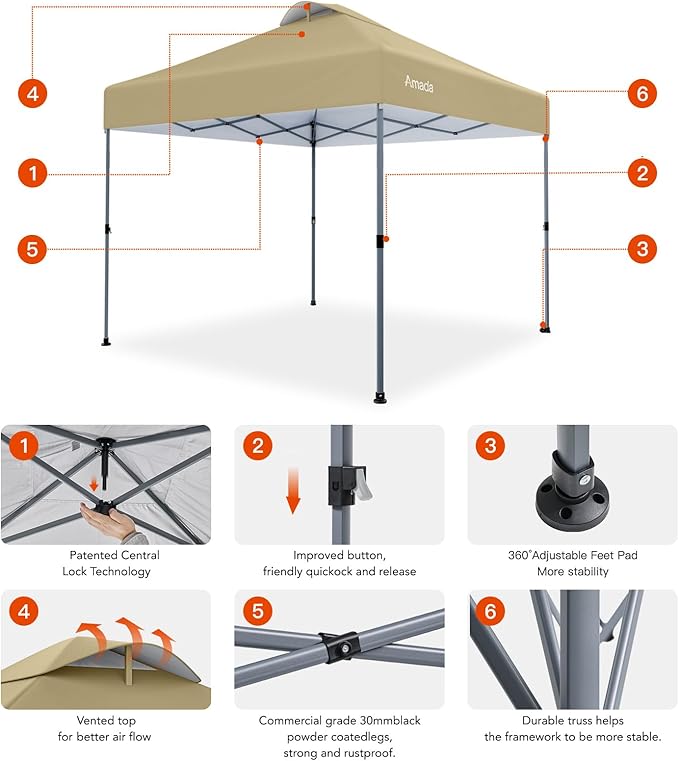 4

Amada

6

1

2

5

3

1

Patented Central Lock Technology

2

Improved button, friendly quickock and release

3

360°Adjustable Feet Pad More stability

4

Vented top for better air flow

5

Commercial grade 30mmblack powder coatedlegs, strong and rustproof.

6

Durable truss helps the framework to be more stable.