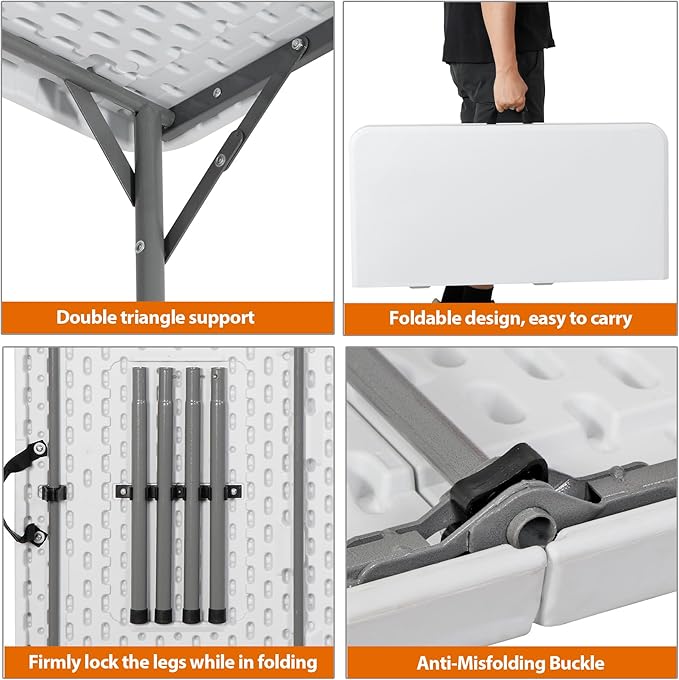 Double triangle support

Foldable design, easy to carry

Firmly lock the legs while in folding

Anti-Misfolding Buckle