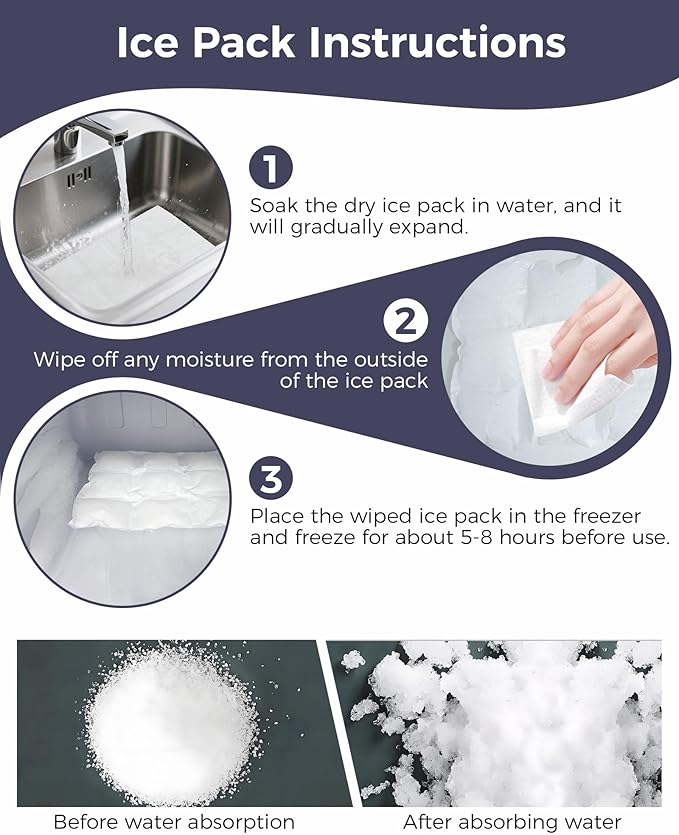 Ice Pack Instructions

1

Soak the dry ice pack in water, and it will gradually expand.

2

Wipe off any moisture from the outside of the ice pack

3

Place the wiped ice pack in the freezer and freeze for about 5-8 hours before use.

Before water absorption

After absorbing water