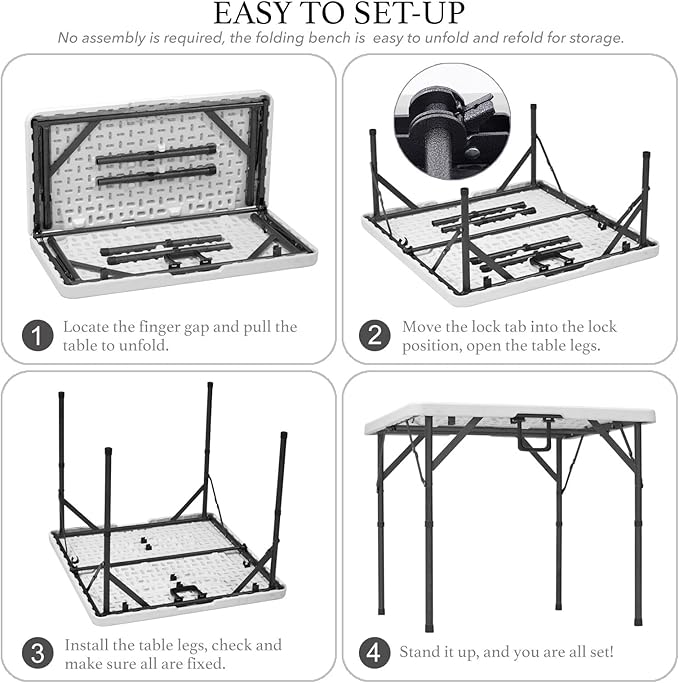 EASY TO SET-UP

No assembly is required, the folding bench is easy to unfold and refold for storage.

1 Locate the finger gap and pull the table to unfold.

2 Move the lock tab into the lock position, open the table legs.

3 Install the table legs, check and make sure all are fixed.

4 Stand it up, and you are all set!