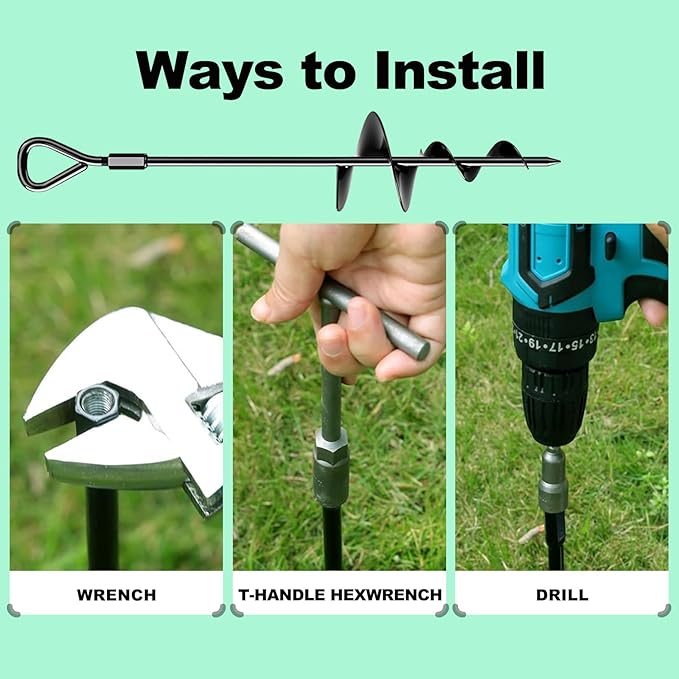 Ways to Install

13•15•17•19•21

WRENCH

T-HANDLE HEXWRENCH

DRILL