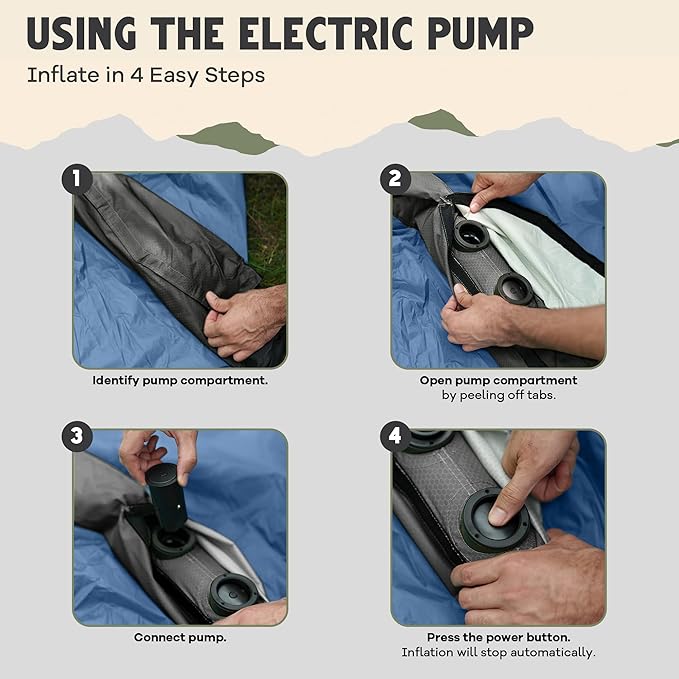 USING THE ELECTRIC PUMP
Inflate in 4 Easy Steps

1
Identify pump compartment.

2
Open pump compartment by peeling off tabs.

3
Connect pump.

4
Press the power button. Inflation will stop automatically.