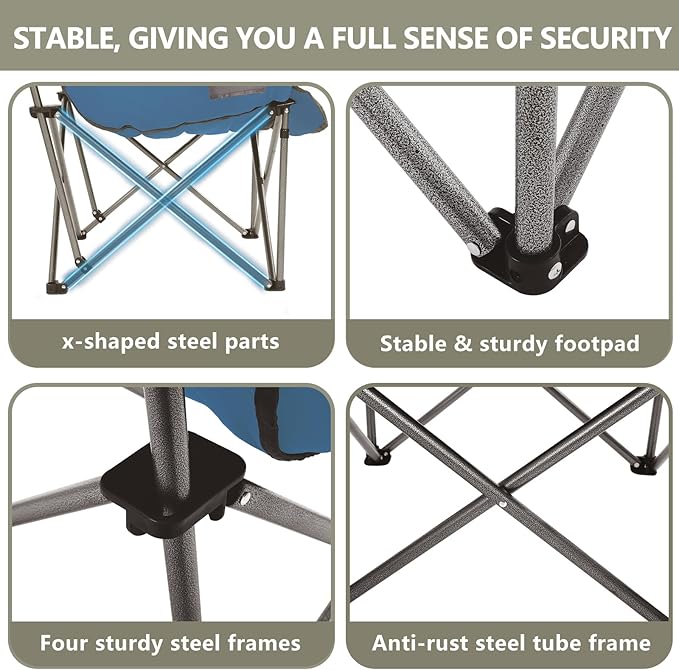 STABLE, GIVING YOU A FULL SENSE OF SECURITY

x-shaped steel parts

Stable & sturdy footpad

Four sturdy steel frames

Anti-rust steel tube frame