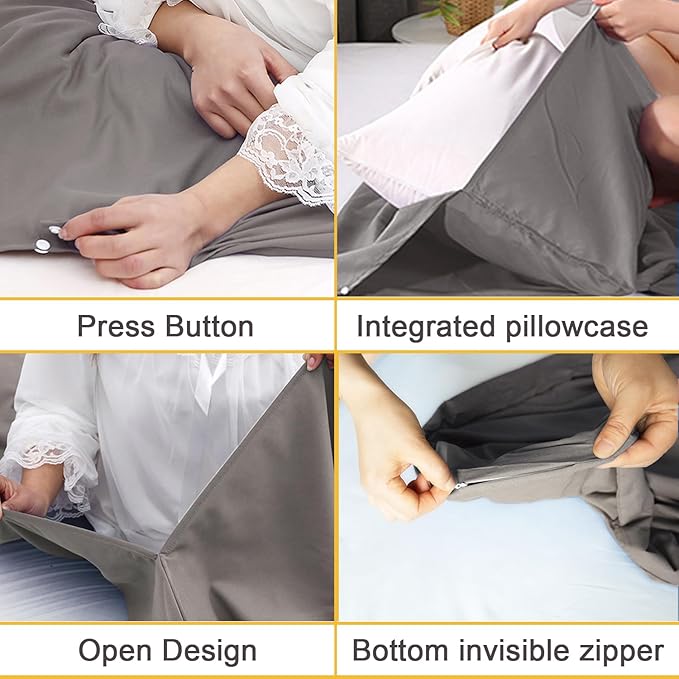 Press Button

Integrated pillowcase

Open Design

Bottom invisible zipper