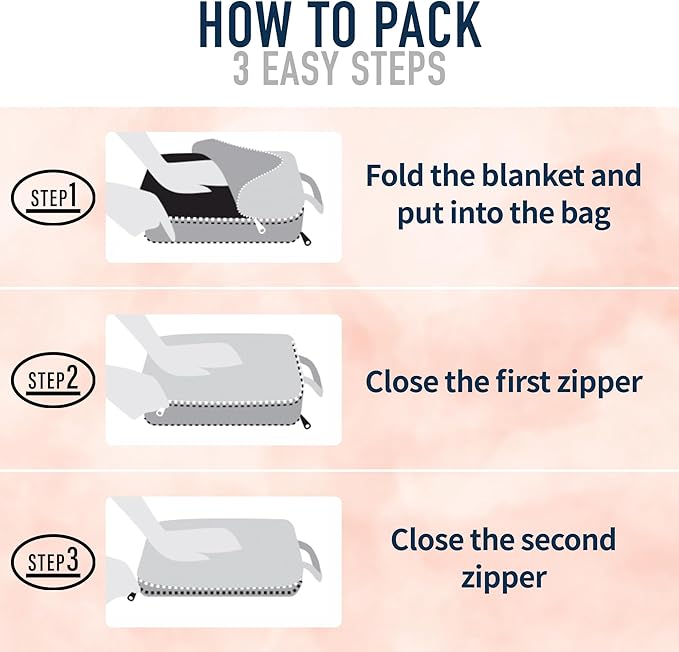 HOW TO PACK
3 EASY STEPS

STEP1

Fold the blanket and put into the bag

STEP2

Close the first zipper

STEP3

Close the second zipper