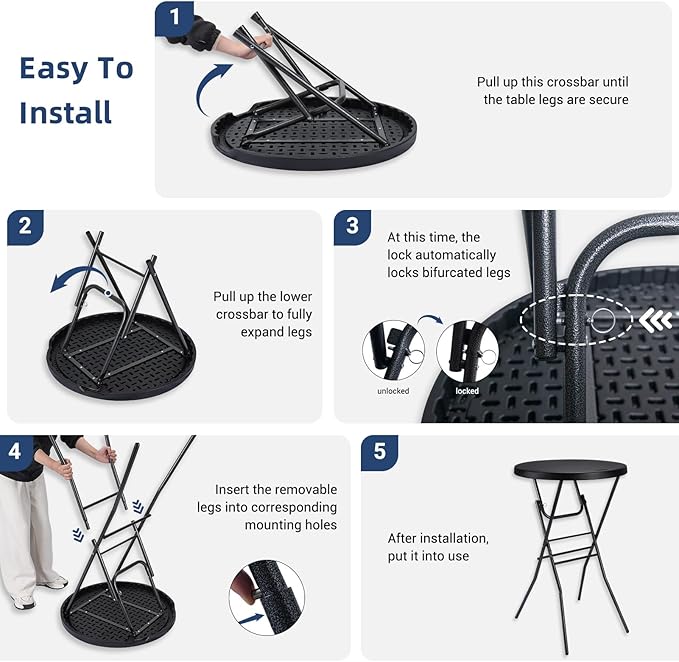 Easy To Install

1

Pull up this crossbar until the table legs are secure

2

Pull up the lower crossbar to fully expand legs

3

At this time, the lock automatically locks bifurcated legs

unlocked

locked

4

Insert the removable legs into corresponding mounting holes

5

After installation, put it into use