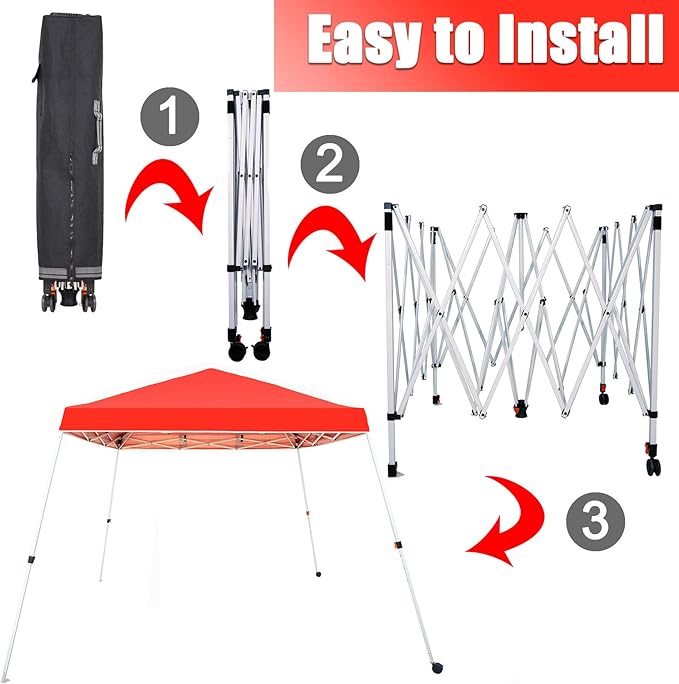 Easy to Install

1

2

3