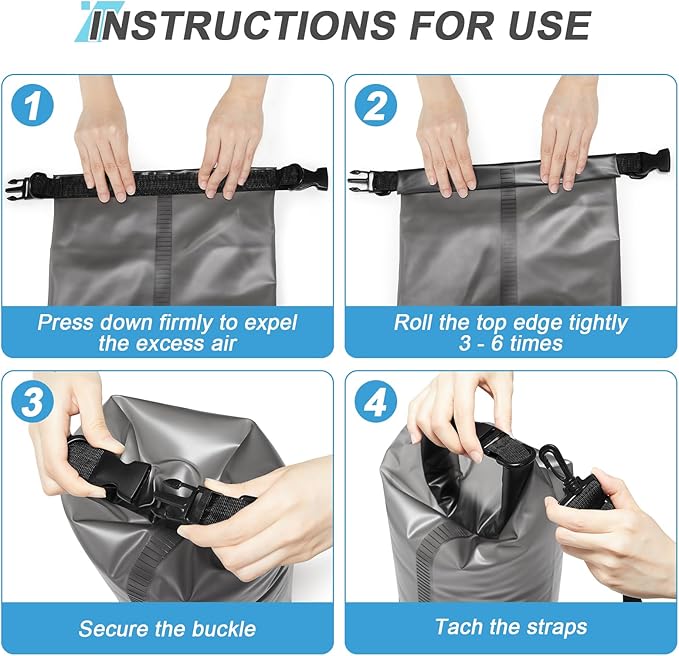 INSTRUCTIONS FOR USE

1

Press down firmly to expel the excess air

2

Roll the top edge tightly 3 - 6 times

3

Secure the buckle

4

Tach the straps