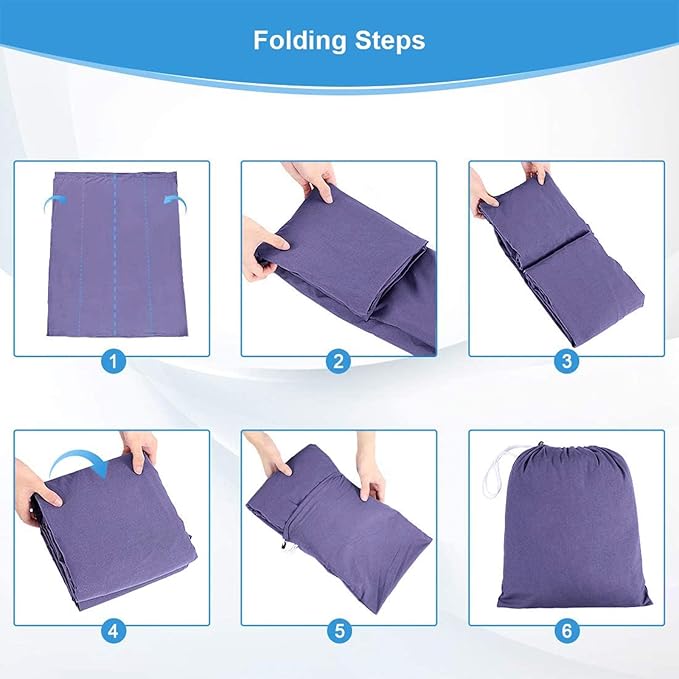 Folding Steps

1

2

3

4

5

6