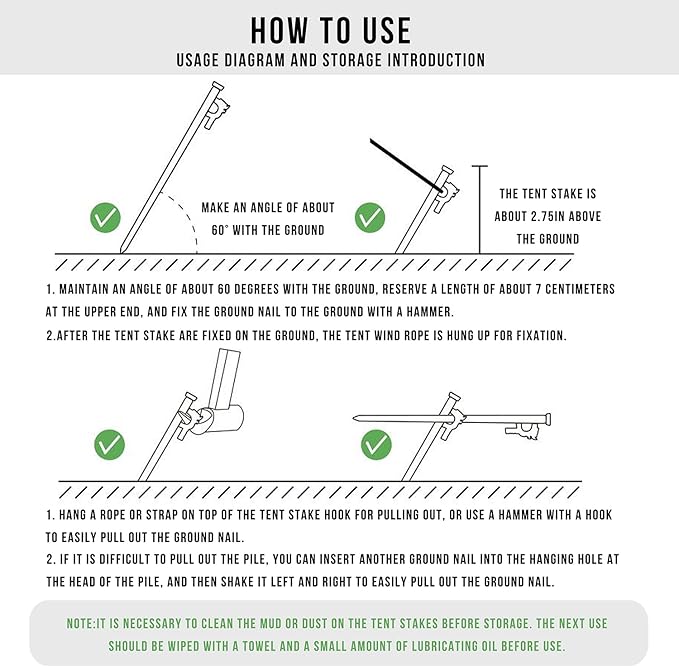 HOW TO USE

USAGE DIAGRAM AND STORAGE INTRODUCTION

MAKE AN ANGLE OF ABOUT 60° WITH THE GROUND

THE TENT STAKE IS ABOUT 2.75IN ABOVE THE GROUND

1. MAINTAIN AN ANGLE OF ABOUT 60 DEGREES WITH THE GROUND, RESERVE A LENGTH OF ABOUT 7 CENTIMETERS AT THE UPPER END, AND FIX THE GROUND NAIL TO THE GROUND WITH A HAMMER.

2.AFTER THE TENT STAKE ARE FIXED ON THE GROUND, THE TENT WIND ROPE IS HUNG UP FOR FIXATION.

1. HANG A ROPE OR STRAP ON TOP OF THE TENT STAKE HOOK FOR PULLING OUT, OR USE A HAMMER WITH A HOOK TO EASILY PULL OUT THE GROUND NAIL.

2. IF IT IS DIFFICULT TO PULL OUT THE PILE, YOU CAN INSERT ANOTHER GROUND NAIL INTO THE HANGING HOLE AT THE HEAD OF THE PILE, AND THEN SHAKE IT LEFT AND RIGHT TO EASILY PULL OUT THE GROUND NAIL.

NOTE:IT IS NECESSARY TO CLEAN THE MUD OR DUST ON THE TENT STAKES BEFORE STORAGE. THE NEXT USE SHOULD BE WIPED WITH A TOWEL AND A SMALL AMOUNT OF LUBRICATING OIL BEFORE USE.