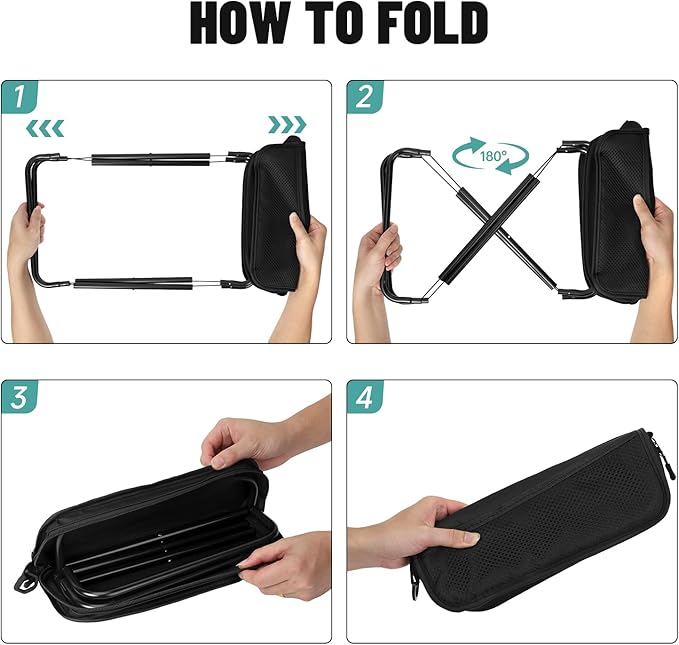 HOW TO FOLD

1

2

180°

3

4