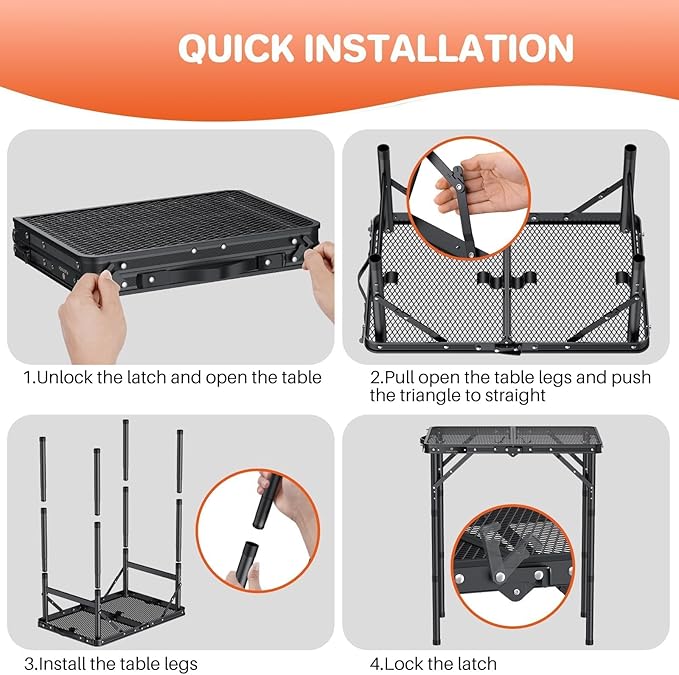 QUICK INSTALLATION

1.Unlock the latch and open the table

2.Pull open the table legs and push the triangle to straight

3.Install the table legs

4.Lock the latch