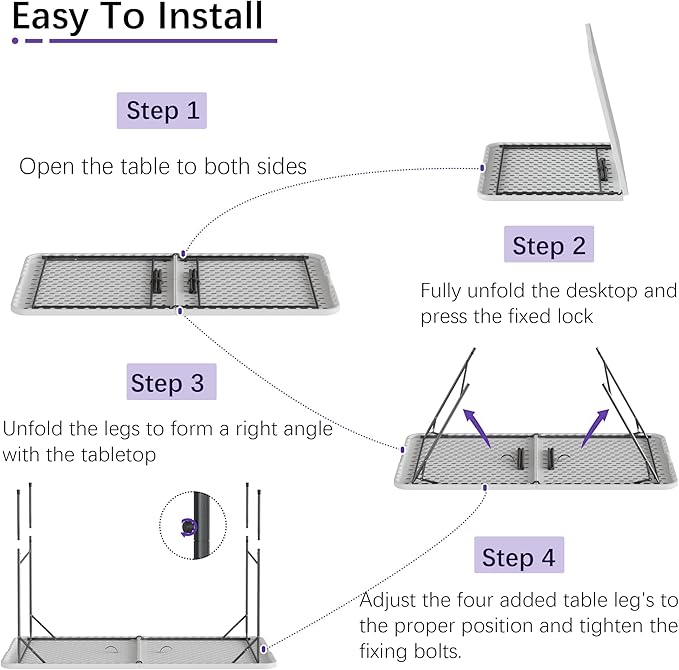 Easy To Install

Step 1

Open the table to both sides

Step 2

Fully unfold the desktop and press the fixed lock

Step 3

Unfold the legs to form a right angle with the tabletop

Step 4

Adjust the four added table leg's to the proper position and tighten the fixing bolts.