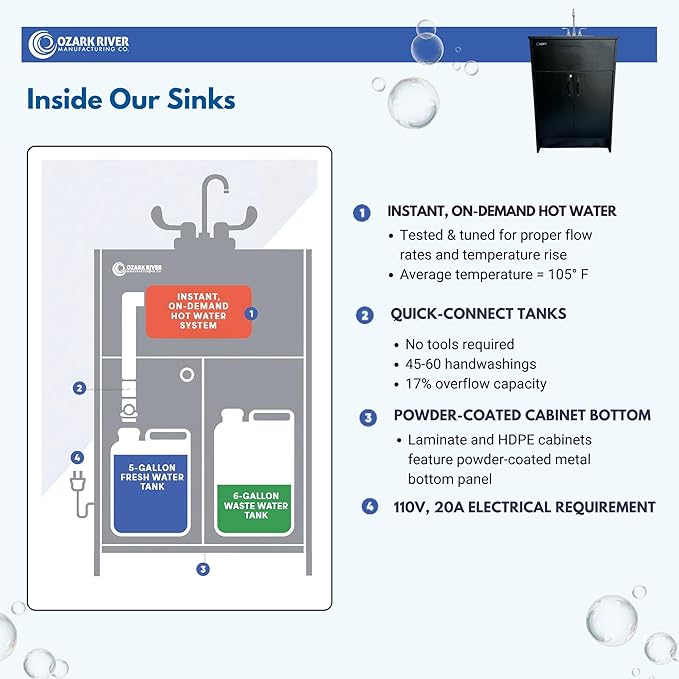 OZARK RIVER MANUFACTURING CO.

Inside Our Sinks

OZARK RIVER MANUFACTURING CO.

INSTANT, ON-DEMAND HOT WATER SYSTEM

1

2

4

5-GALLON FRESH WATER TANK

6-GALLON WASTE WATER TANK

3

1 INSTANT, ON-DEMAND HOT WATER
• Tested & tuned for proper flow rates and temperature rise
• Average temperature = 105° F

2 QUICK-CONNECT TANKS
• No tools required
• 45-60 handwashings
• 17% overflow capacity

3 POWDER-COATED CABINET BOTTOM
• Laminate and HDPE cabinets feature powder-coated metal bottom panel

4 110V, 20A ELECTRICAL REQUIREMENT