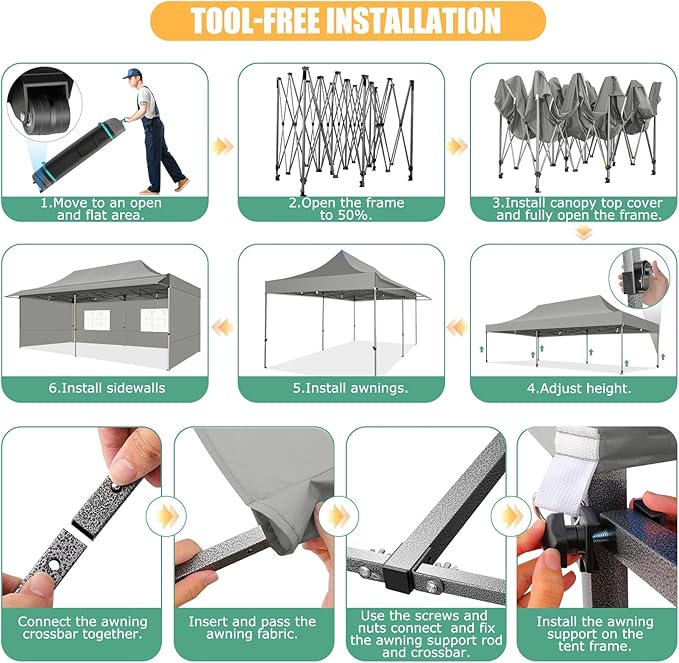 TOOL-FREE INSTALLATION

1.Move to an open and flat area.

2.Open the frame to 50%.

3.Install canopy top cover and fully open the frame.

6.Install sidewalls

5.Install awnings.

4.Adjust height.

Connect the awning crossbar together.

Insert and pass the awning fabric.

Use the screws and nuts connect and fix the awning support rod and crossbar.

Install the awning support on the tent frame.