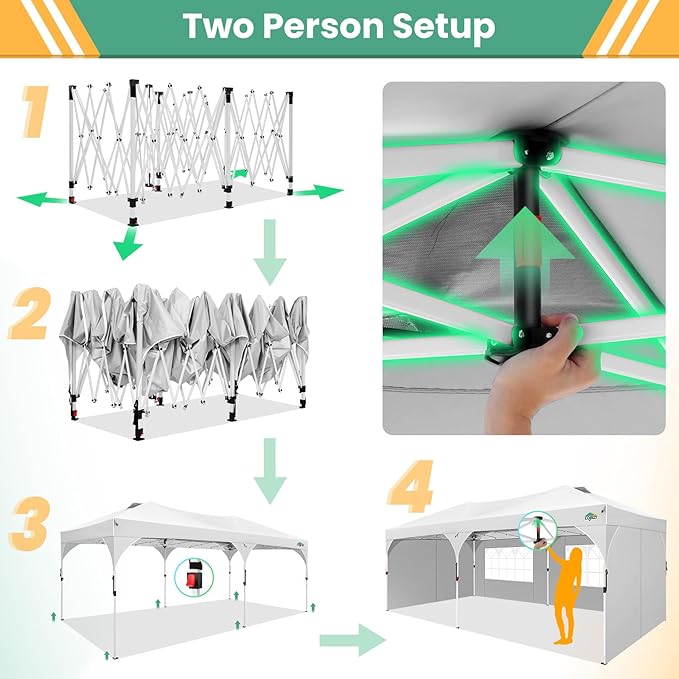 Two Person Setup

1

2

3

4