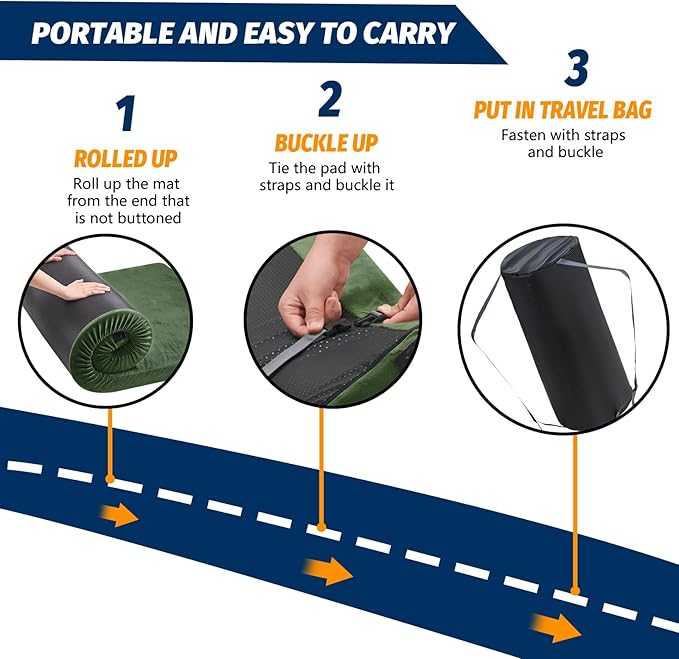 PORTABLE AND EASY TO CARRY

1
ROLLED UP
Roll up the mat from the end that is not buttoned

2
BUCKLE UP
Tie the pad with straps and buckle it

3
PUT IN TRAVEL BAG
Fasten with straps and buckle