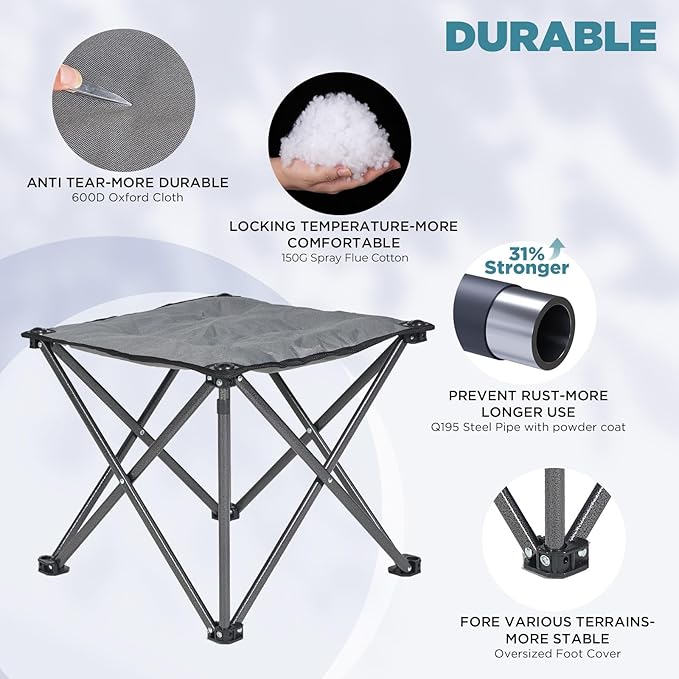 DURABLE

ANTI TEAR-MORE DURABLE
600D Oxford Cloth

LOCKING TEMPERATURE-MORE COMFORTABLE
150G Spray Flue Cotton

31% Stronger

PREVENT RUST-MORE LONGER USE
Q195 Steel Pipe with powder coat

FORE VARIOUS TERRAINS-MORE STABLE
Oversized Foot Cover